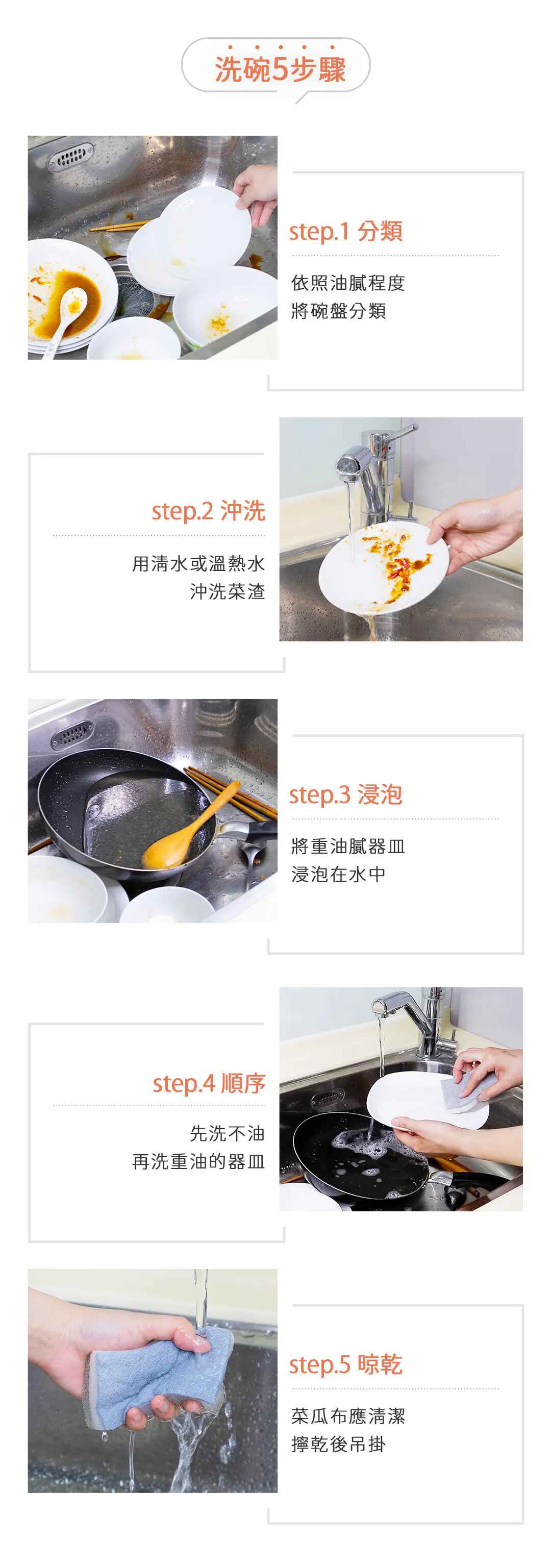 洗碗5步驟

step.1 分類

依照油膩程度
將碗盤分類

step.2 沖洗

用清水或溫熱水
沖洗菜渣

step.3 浸泡

將重油膩器皿
浸泡在水中

step.4 順序

先洗不油
再洗重油的器皿

step.5 晾乾

菜瓜布應清潔
擰乾後吊掛